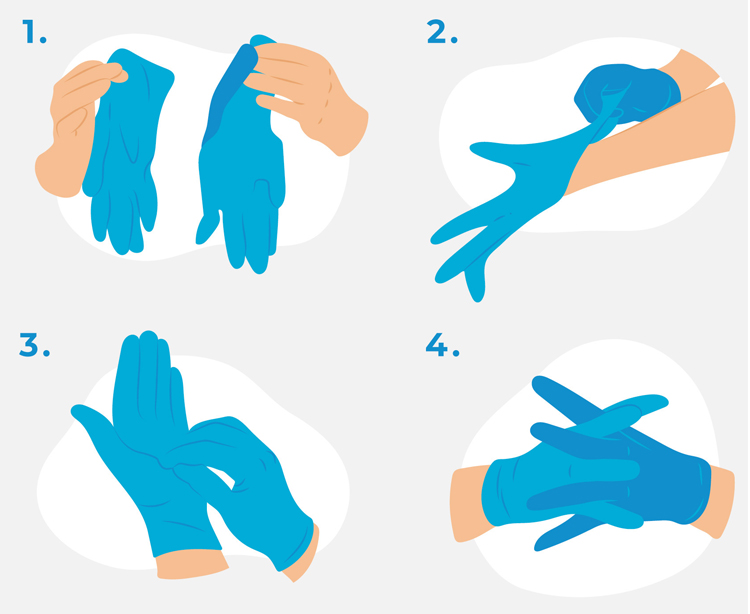 1.

2.

3.

4.